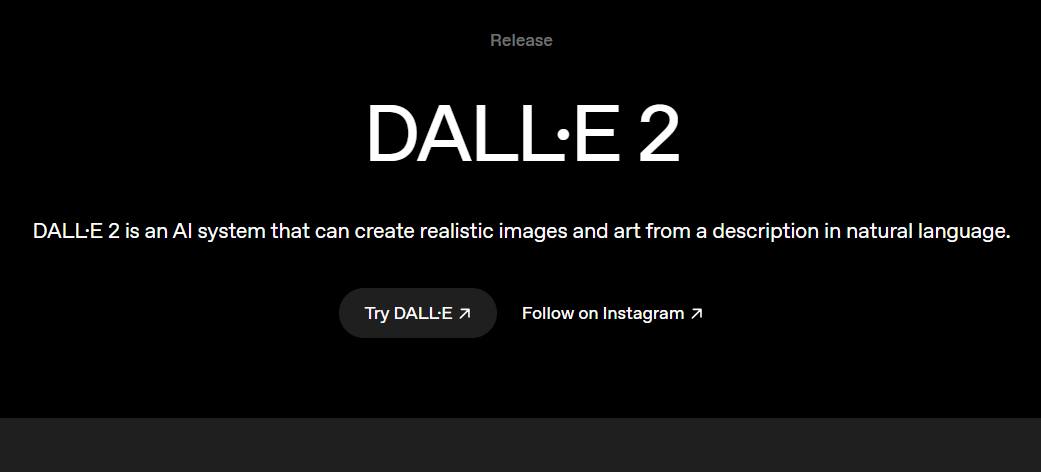 Release

DALL·E 2

DALL·E 2 is an AI system that can create realistic images and art from a description in natural language.

Try DALL·E ↗

Follow on Instagram ↗